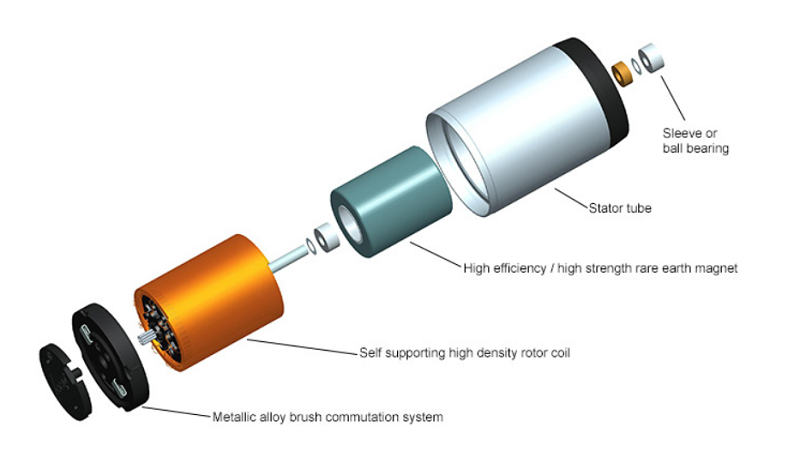 Sleeve or ball bearing

Stator tube

High efficiency / high strength rare earth magnet

Self supporting high density rotor coil

Metallic alloy brush commutation system