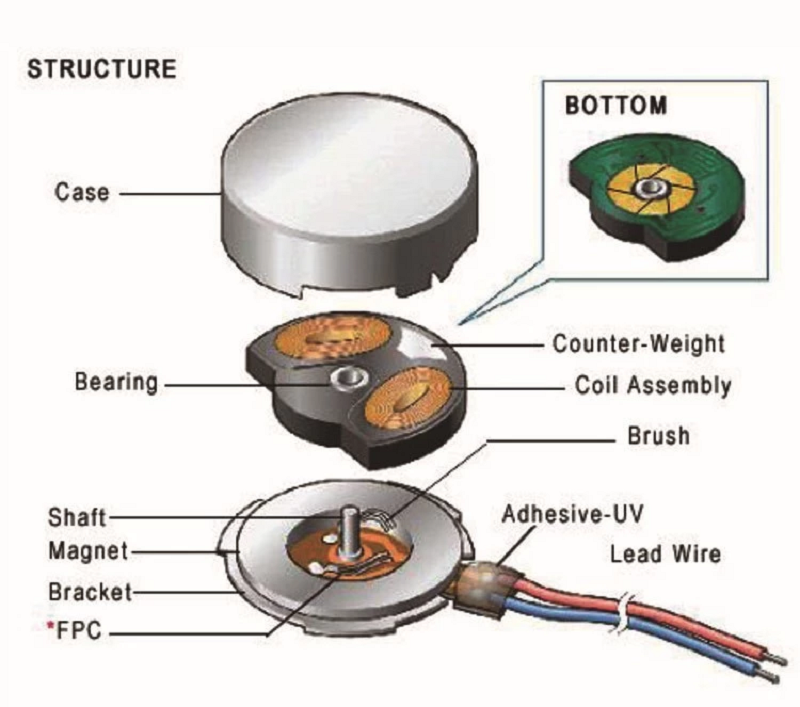 STRUCTURE

BOTTOM

Case

Counter-Weight

Bearing

Coil Assembly

Brush

Shaft

Adhesive-UV

Magnet

Lead Wire

Bracket

*FPC