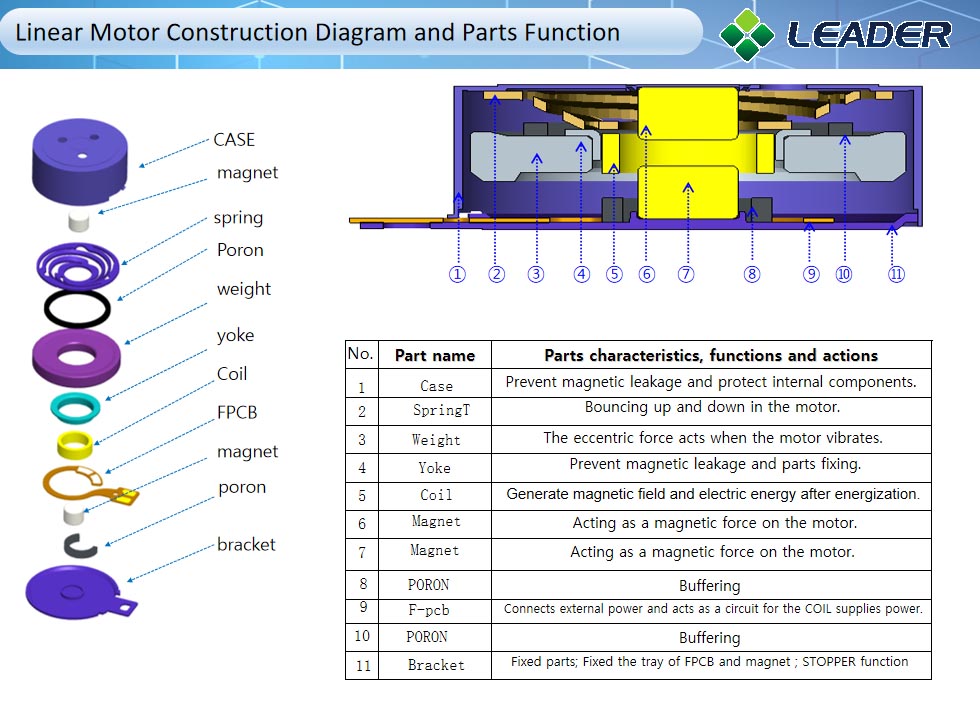 Linear Motor Construction Diagram and Parts Function

LEADER

CASE
magnet
spring
Poron
weight
yoke
Coil
FPCB
magnet
poron
bracket

① ② ③ ④ ⑤ ⑥ ⑦ ⑧ ⑨ ⑩ ⑪

| No. | Part name | Parts characteristics, functions and actions |
|---|---|---|
| 1 | Case | Prevent magnetic leakage and protect internal components. |
| 2 | SpringT | Bouncing up and down in the motor. |
| 3 | Weight | The eccentric force acts when the motor vibrates. |
| 4 | Yoke | Prevent magnetic leakage and parts fixing. |
| 5 | Coil | Generate magnetic field and electric energy after energization. |
| 6 | Magnet | Acting as a magnetic force on the motor. |
| 7 | Magnet | Acting as a magnetic force on the motor. |
| 8 | PORON | Buffering |
| 9 | F-pcb | Connects external power and acts as a circuit for the COIL supplies power. |
| 10 | PORON | Buffering |
| 11 | Bracket | Fixed parts; Fixed the tray of FPCB and magnet ; STOPPER function |