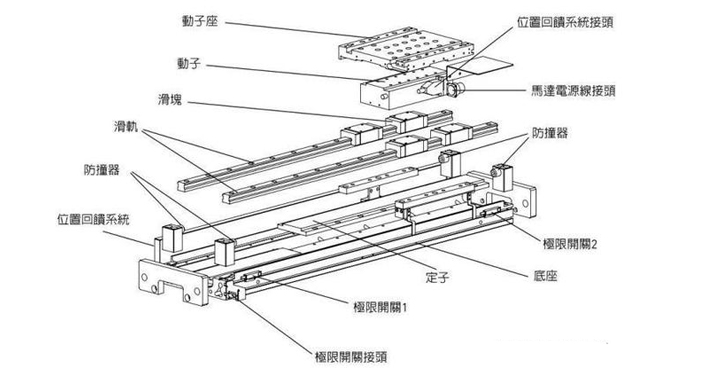 動子座

位置回饋系統接頭

動子

馬達電源線接頭

滑塊

滑軌

防撞器

防撞器

位置回饋系統

極限開關2

定子

底座

極限開關1

極限開關接頭